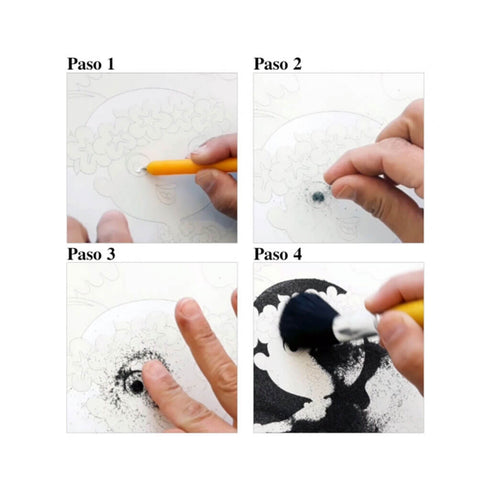 Paso 1

Paso 2

Paso 3

Paso 4